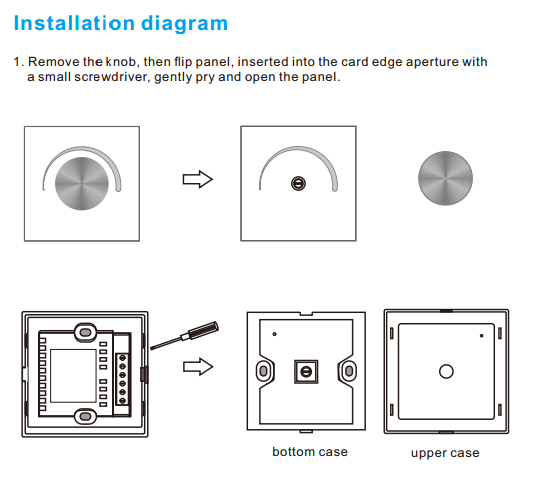 Installation diagram

1. Remove the knob, then flip panel, inserted into the card edge aperture with a small screwdriver, gently pry and open the panel.

bottom case

upper case